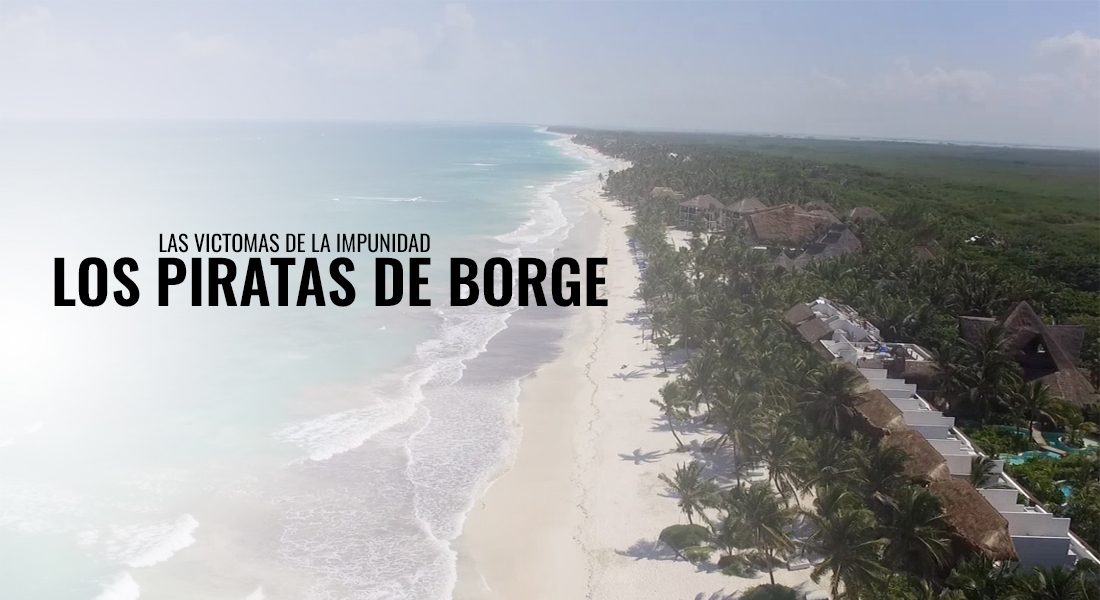 LAS VICTOMAS DE LA IMPUNIDAD
LOS PIRATAS DE BORGE