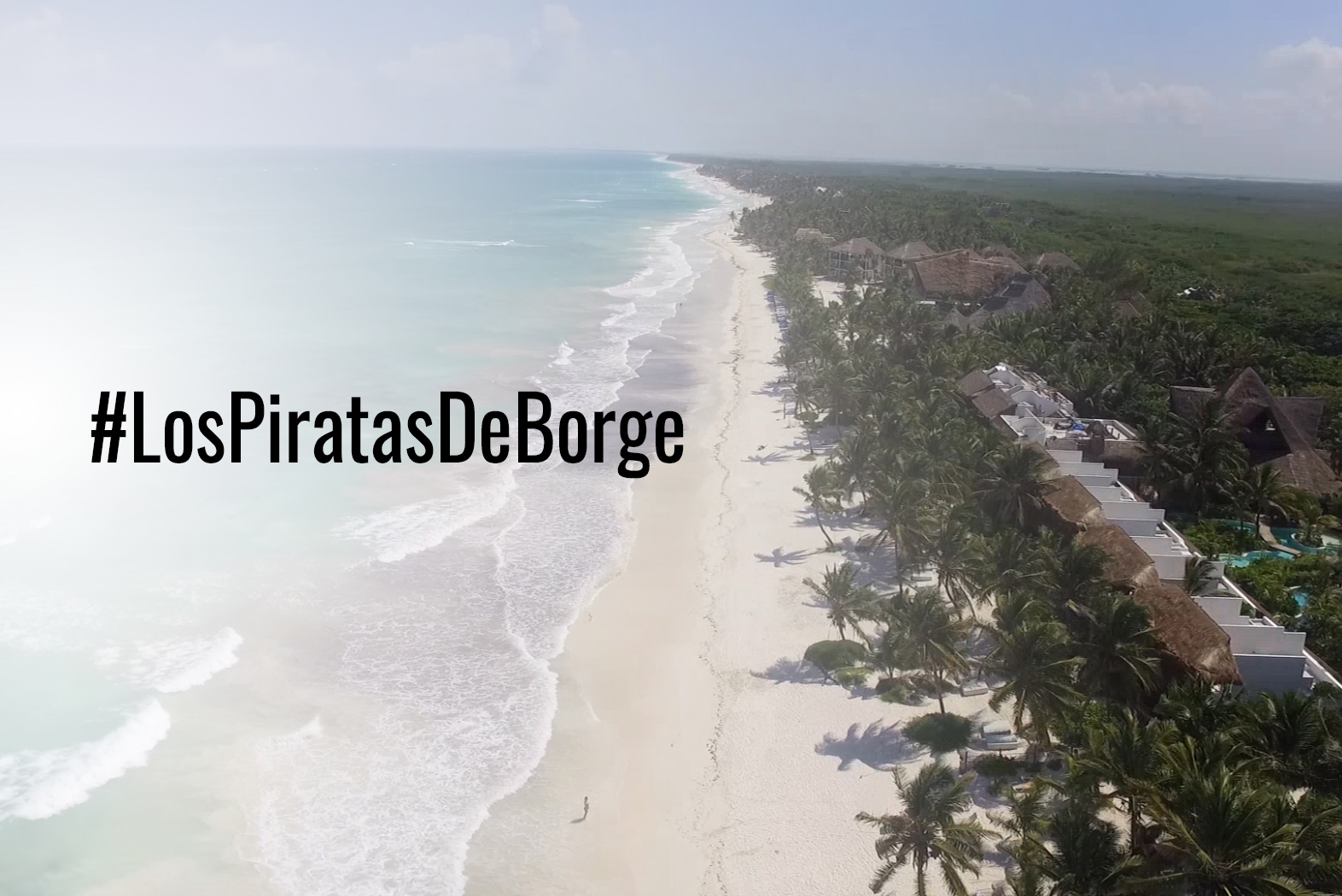 #LosPiratasDeBorge