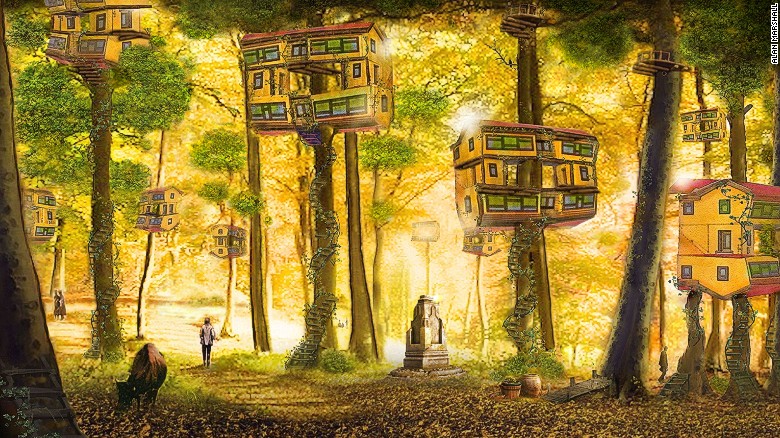 ALAN MARSHALL