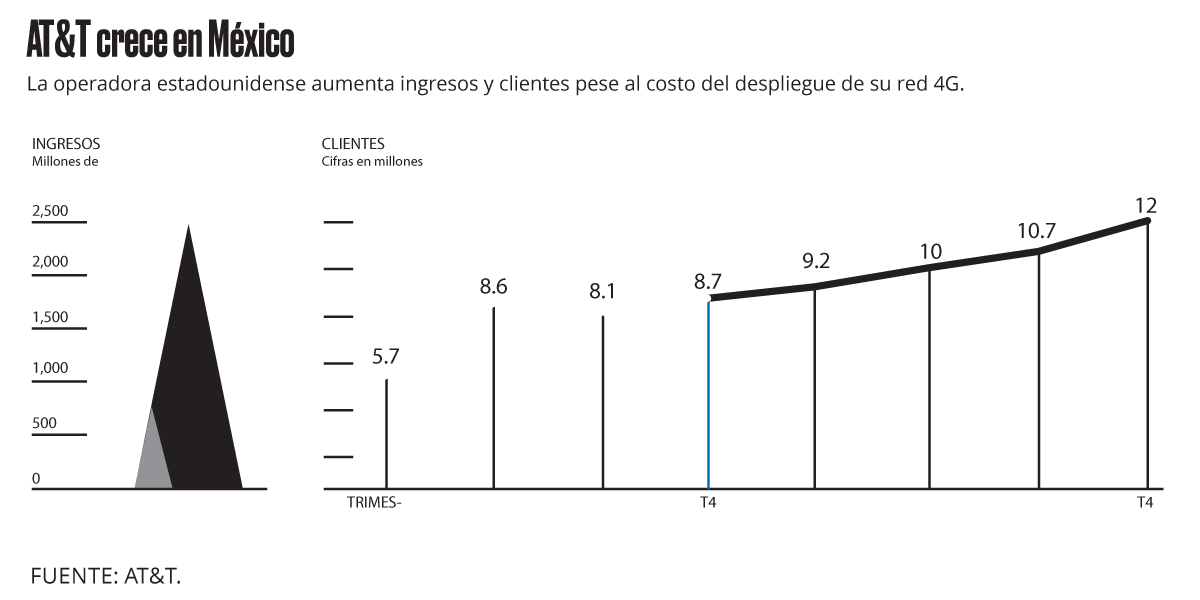 AT&T crece en México

La operadora estadounidense aumenta ingresos y clientes pese al costo del despliegue de su red 4G.

INGRESOS
Millones de

2,500
2,000
1,500
1,000
500
0

CLIENTES
Cifras en millones

5.7
8.6
8.1
8.7
9.2
10
10.7
12

TRIMES-
T4
T4

FUENTE: AT&T.