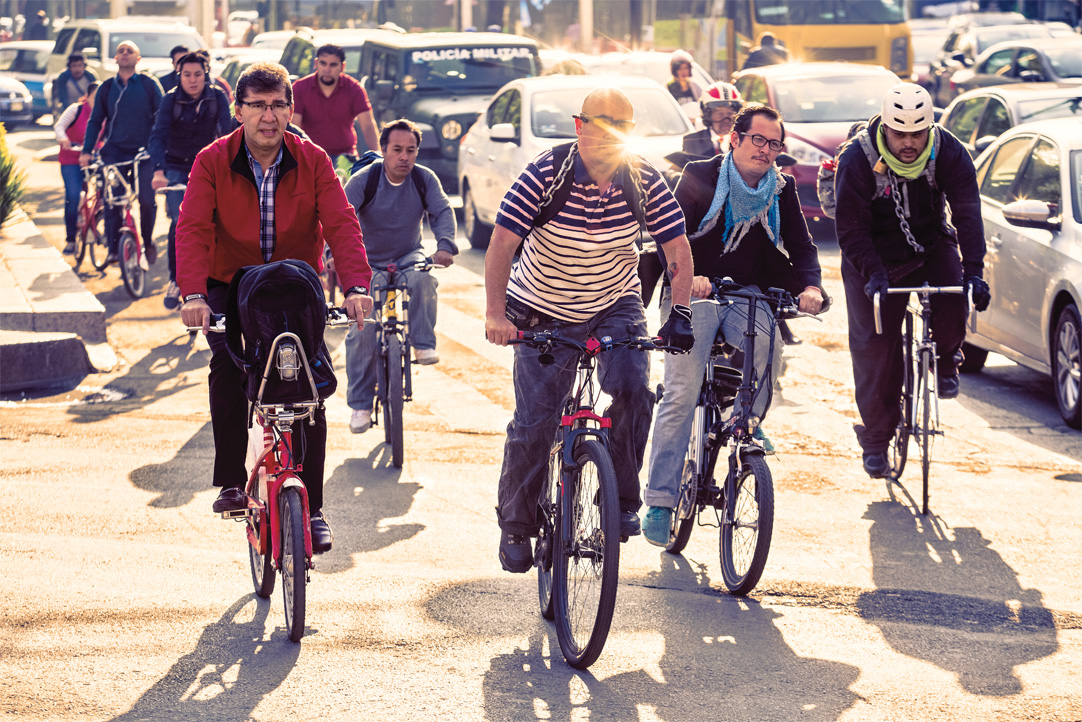 POLICIA MILITAR