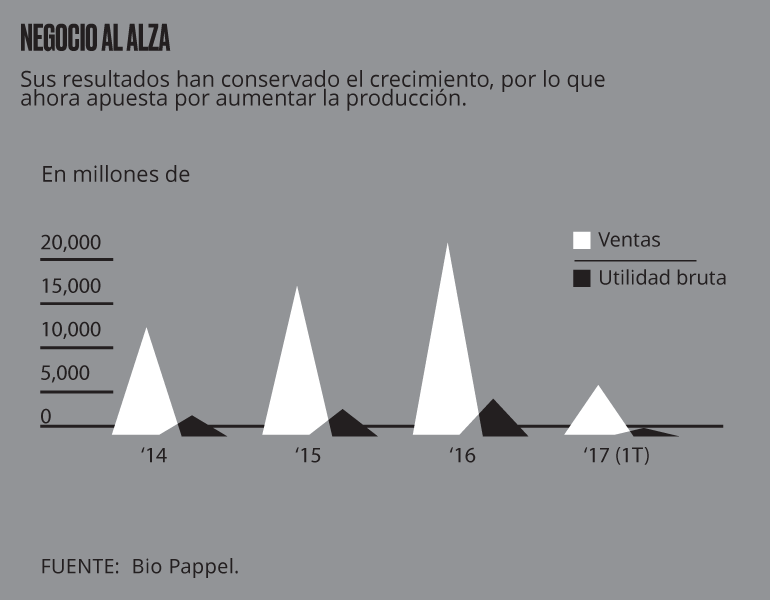 NEGOCIO AL ALZA

Sus resultados han conservado el crecimiento, por lo que ahora apuesta por aumentar la producción.

En millones de

20,000
15,000
10,000
5,000
0

Ventas
Utilidad bruta

'14
'15
'16
'17 (1T)

FUENTE: Bio Pappel.