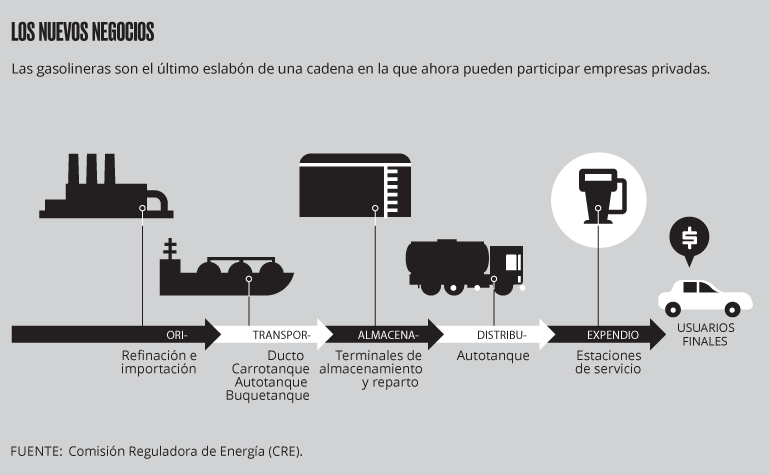 LOS NUEVOS NEGOCIOS

Las gasolineras son el último eslabón de una cadena en la que ahora pueden participar empresas privadas.

$

ORI-
Refinación e importación

TRANSPOR-
Ducto
Carrotanque
Autotanque
Buquetanque

ALMACENA-
Terminales de almacenamiento y reparto

DISTRIBU-
Autotanque

EXPENDIO
Estaciones de servicio

USUARIOS FINALES

FUENTE: Comisión Reguladora de Energía (CRE).