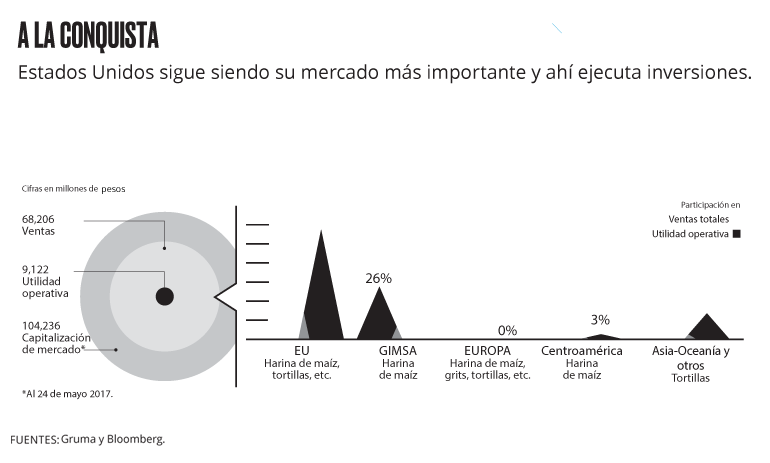 A LA CONQUISTA

Estados Unidos sigue siendo su mercado más importante y ahí ejecuta inversiones.

Cifras en millones de pesos

68,206
Ventas

9,122
Utilidad operativa

104,236
Capitalización de mercado*

*Al 24 de mayo 2017.

Participación en
Ventas totales
Utilidad operativa

26%

0%

3%

EU
Harina de maíz, tortillas, etc.

GIMSA
Harina de maíz

EUROPA
Harina de maíz, grits, tortillas, etc.

Centroamérica
Harina de maíz

Asia-Oceanía y otros
Tortillas

FUENTES: Gruma y Bloomberg.