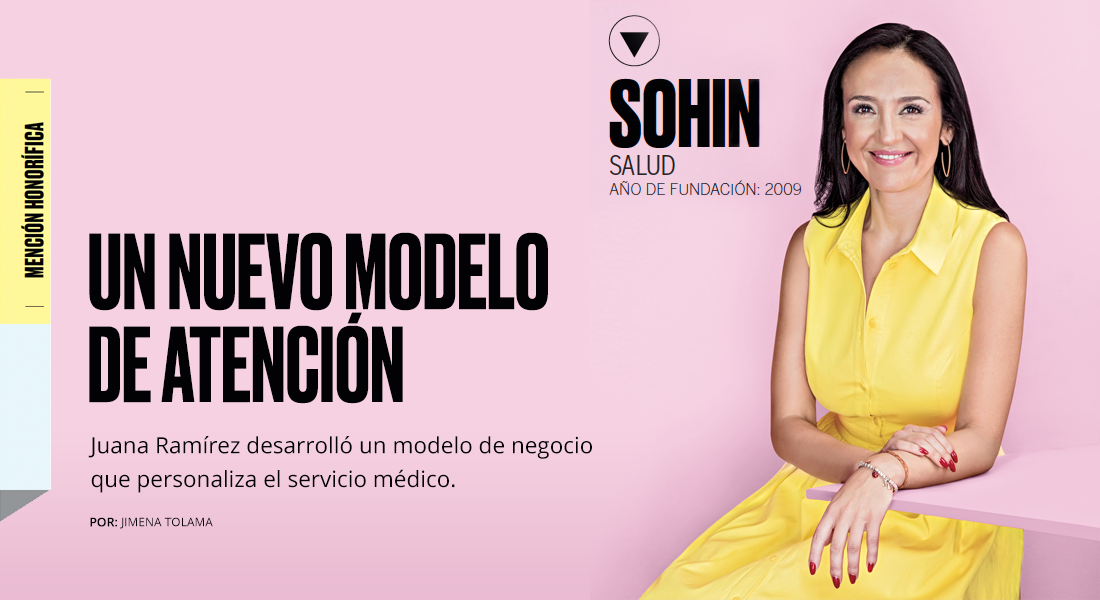 MENCIÓN HONORÍFICA

SOHIN
SALUD
AÑO DE FUNDACIÓN: 2009

UN NUEVO MODELO DE ATENCIÓN

Juana Ramírez desarrolló un modelo de negocio que personaliza el servicio médico.

POR: JIMENA TOLAMA