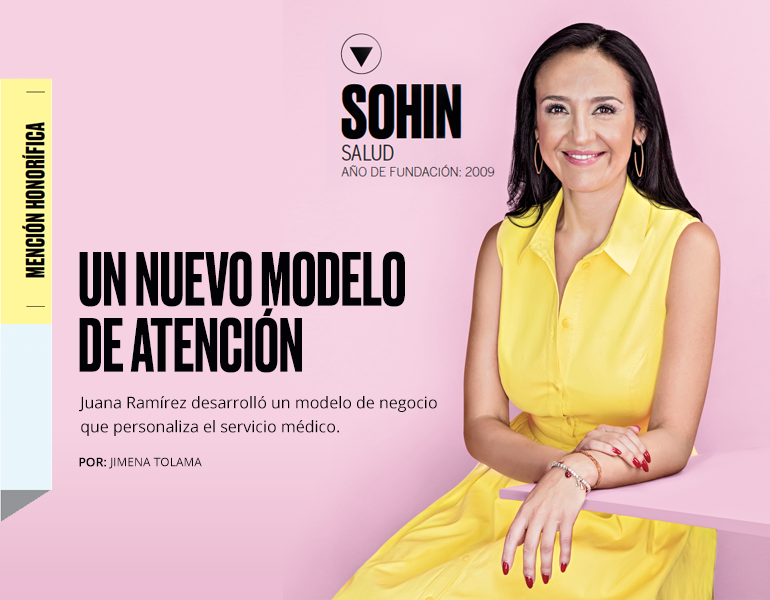 MENCIÓN HONORÍFICA

SOHIN
SALUD
AÑO DE FUNDACIÓN: 2009

UN NUEVO MODELO DE ATENCIÓN

Juana Ramírez desarrolló un modelo de negocio que personaliza el servicio médico.

POR: JIMENA TOLAMA