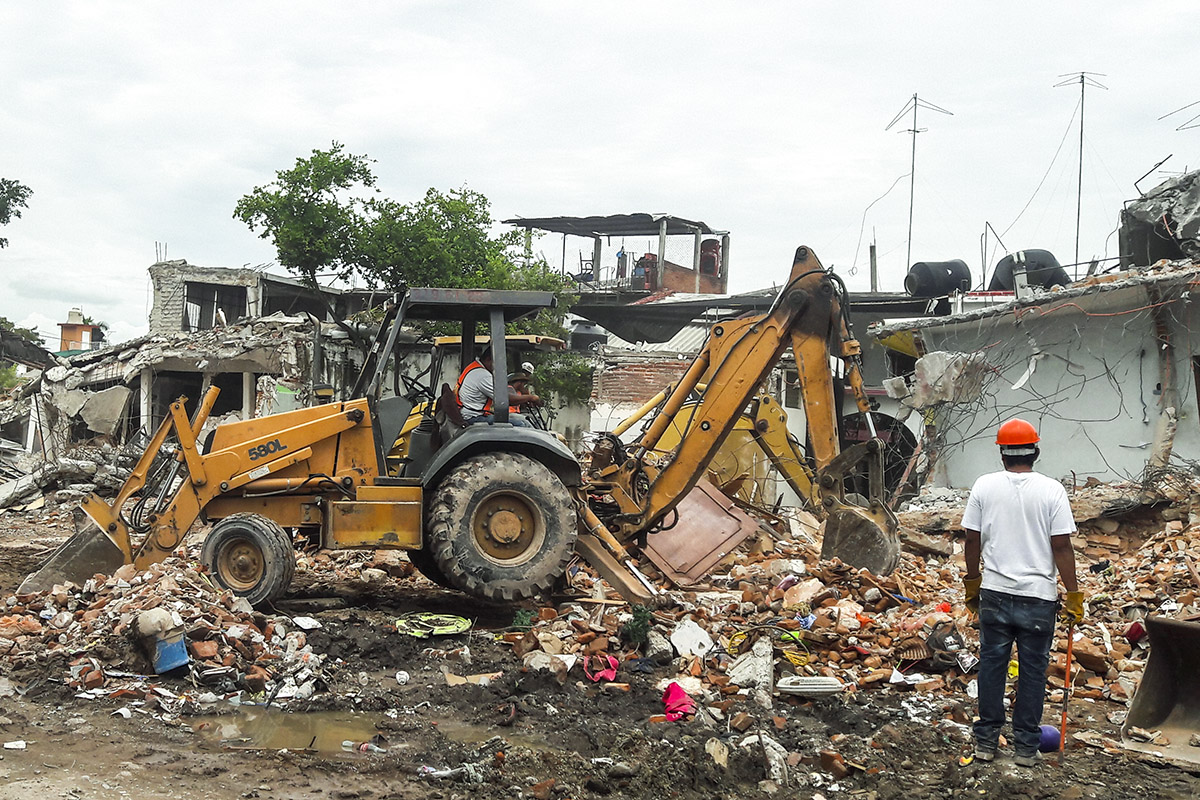 580L