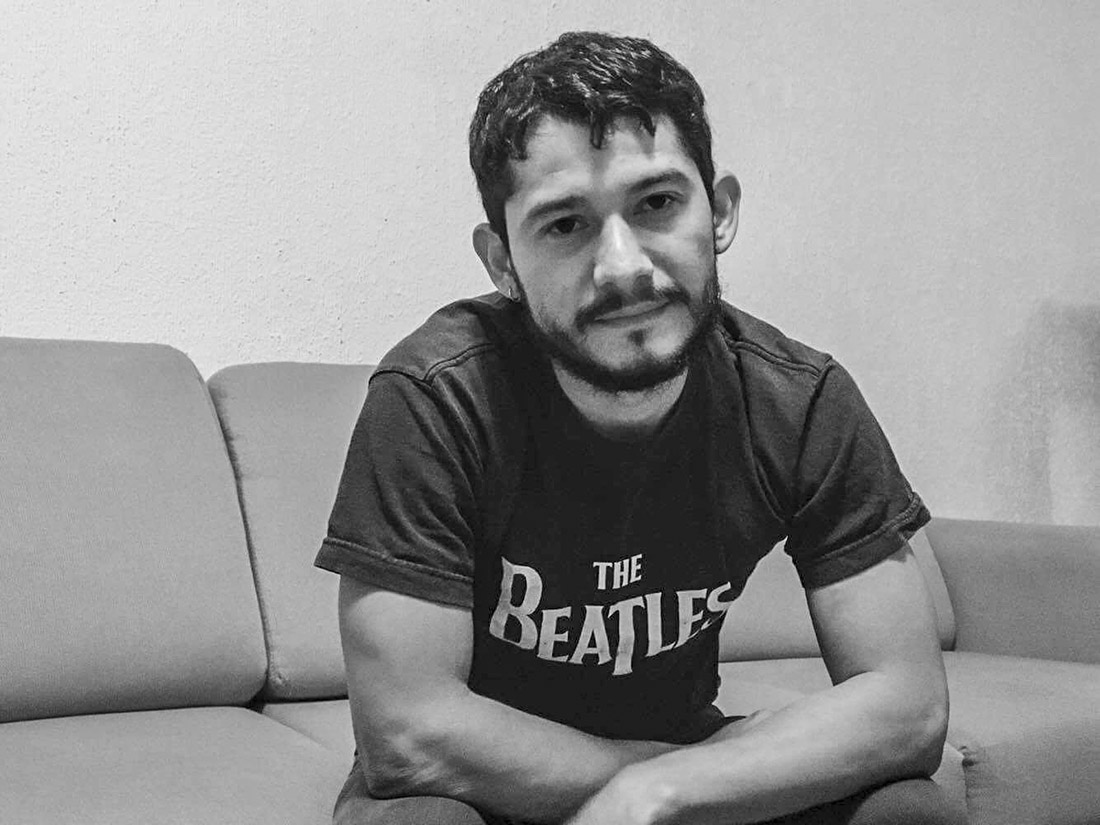 THE
BEATLES