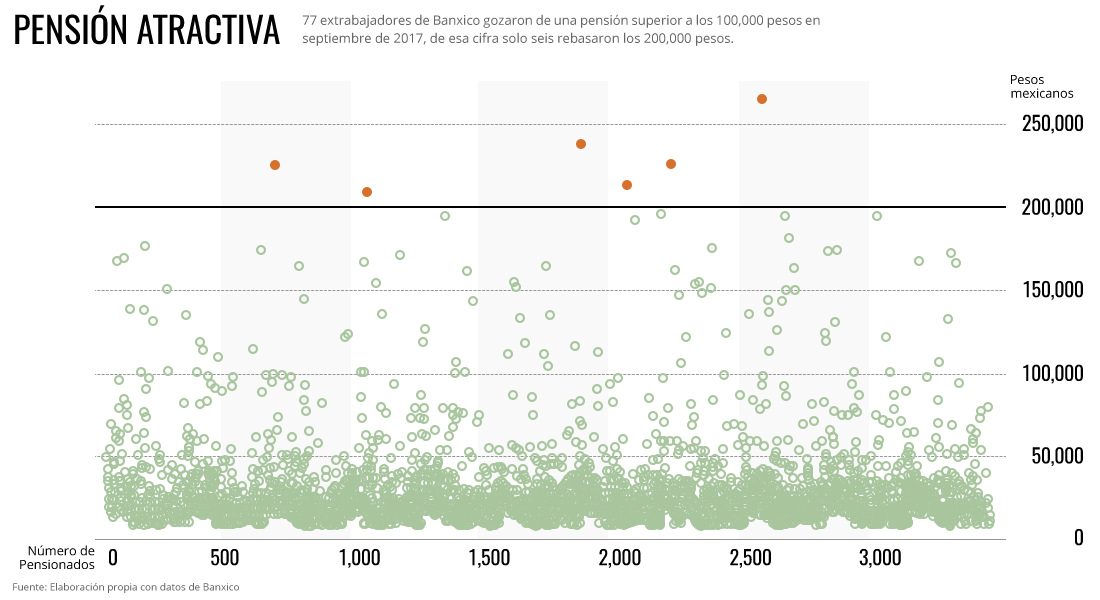 PENSIÓN ATRACTIVA

77 extrabajadores de Banxico gozaron de una pensión superior a los 100,000 pesos en septiembre de 2017, de esa cifra solo seis rebasaron los 200,000 pesos.

Pesos mexicanos

250,000

200,000

150,000

100,000

50,000

0

Número de Pensionados

0

500

1,000

1,500

2,000

2,500

3,000

Fuente: Elaboración propia con datos de Banxico