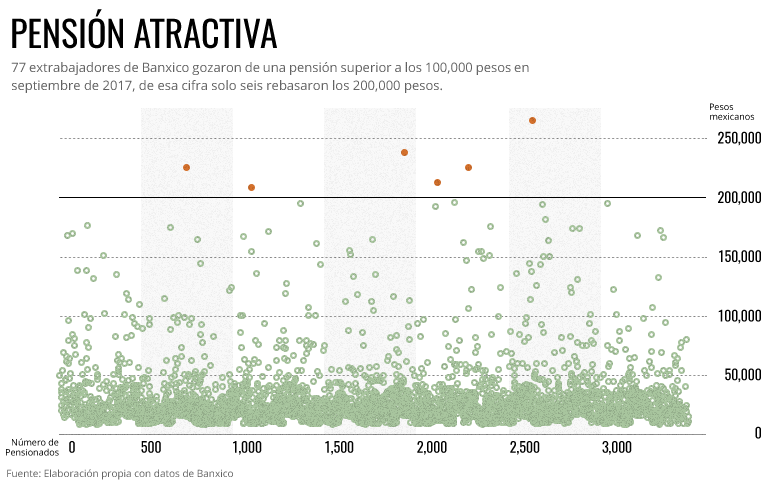 PENSIÓN ATRACTIVA

77 extrabajadores de Banxico gozaron de una pensión superior a los 100,000 pesos en septiembre de 2017, de esa cifra solo seis rebasaron los 200,000 pesos.

Pesos mexicanos

250,000
200,000
150,000
100,000
50,000
0

Número de Pensionados
0
500
1,000
1,500
2,000
2,500
3,000

Fuente: Elaboración propia con datos de Banxico