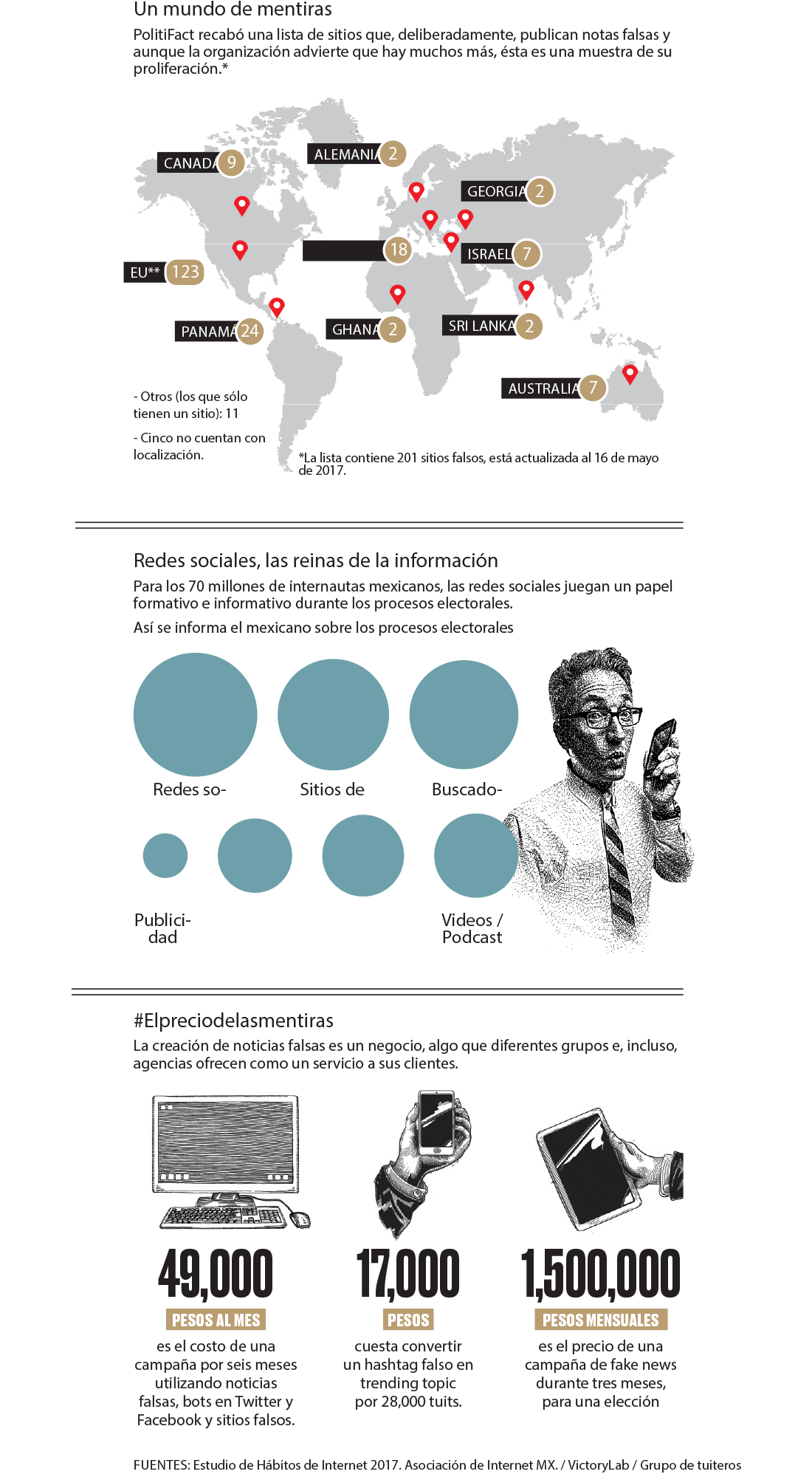 Un mundo de mentiras

PolitiFact recabó una lista de sitios que, deliberadamente, publican notas falsas y aunque la organización advierte que hay muchos más, ésta es una muestra de su proliferación.*

CANADÁ 9

ALEMANIA 2

GEORGIA 2

18

ISRAEL 7

EU** 123

PANAMÁ 24

GHANA 2

SRI LANKA 2

AUSTRALIA 7

- Otros (los que sólo tienen un sitio): 11

- Cinco no cuentan con localización.

*La lista contiene 201 sitios falsos, está actualizada al 16 de mayo de 2017.

Redes sociales, las reinas de la información

Para los 70 millones de internautas mexicanos, las redes sociales juegan un papel formativo e informativo durante los procesos electorales.

Así se informa el mexicano sobre los procesos electorales

Redes so-

Sitios de

Buscado-

Publicidad

Videos / Podcast

#Elpreciodelasmentiras

La creación de noticias falsas es un negocio, algo que diferentes grupos e, incluso, agencias ofrecen como un servicio a sus clientes.

49,000
PESOS AL MES
es el costo de una campaña por seis meses utilizando noticias falsas, bots en Twitter y Facebook y sitios falsos.

17,000
PESOS
cuesta convertir un hashtag falso en trending topic por 28,000 tuits.

1,500,000
PESOS MENSUALES
es el precio de una campaña de fake news durante tres meses, para una elección

FUENTES: Estudio de Hábitos de Internet 2017. Asociación de Internet MX. / VictoryLab / Grupo de tuiteros