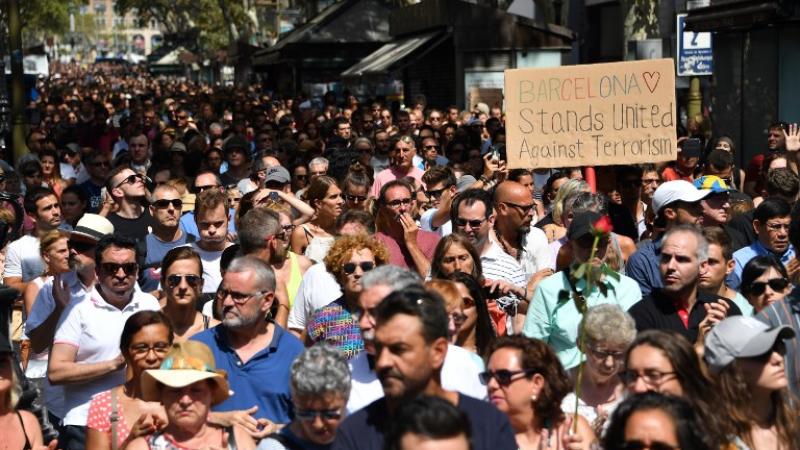 BARCELONA ♡
Stands United
Against Terrorism