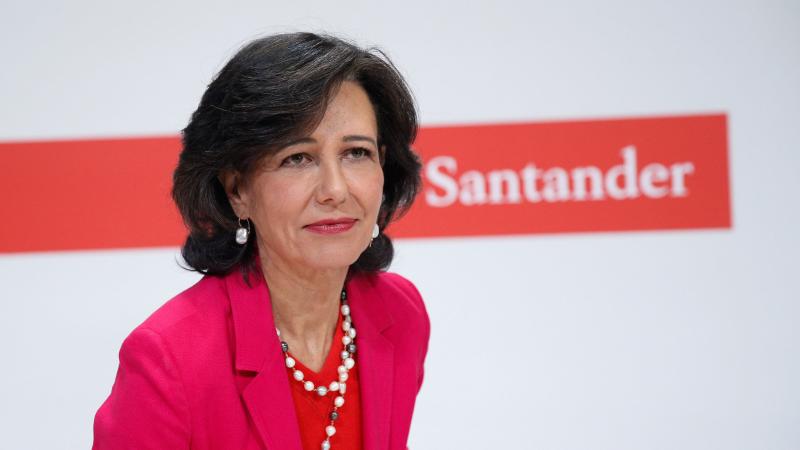 Santander