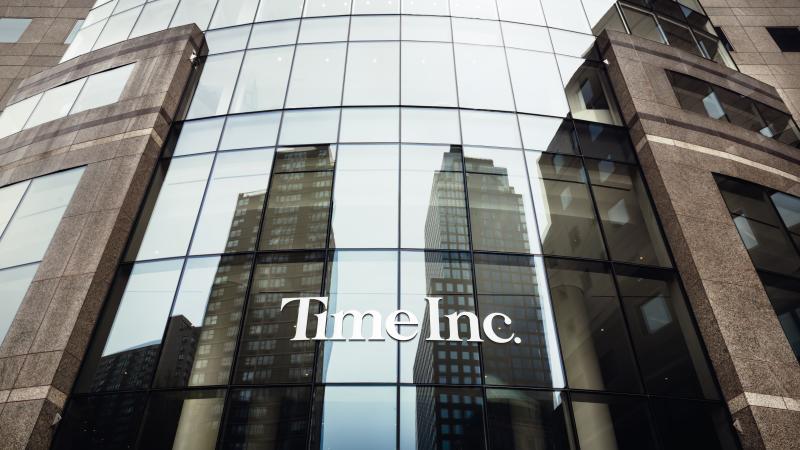 Time Inc.