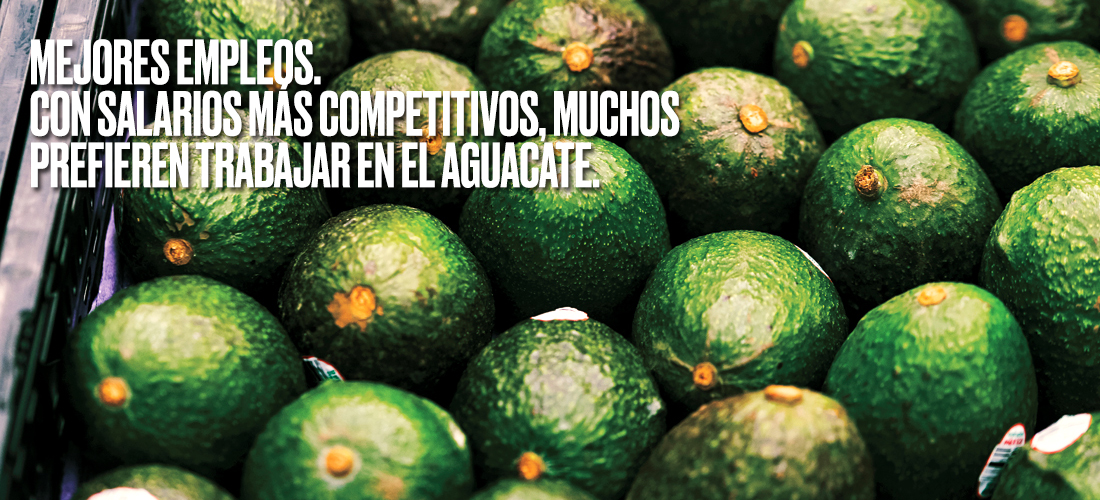 MEJORES EMPLEOS.
CON SALARIOS MÁS COMPETITIVOS, MUCHOS PREFIEREN TRABAJAR EN EL AGUACATE.