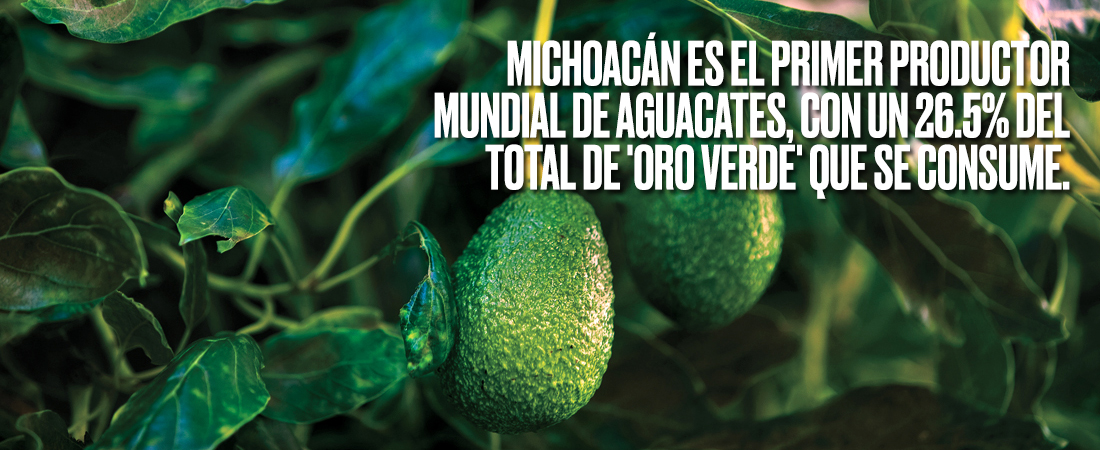 MICHOACÁN ES EL PRIMER PRODUCTOR MUNDIAL DE AGUACATES, CON UN 26.5% DEL TOTAL DE 'ORO VERDE' QUE SE CONSUME.