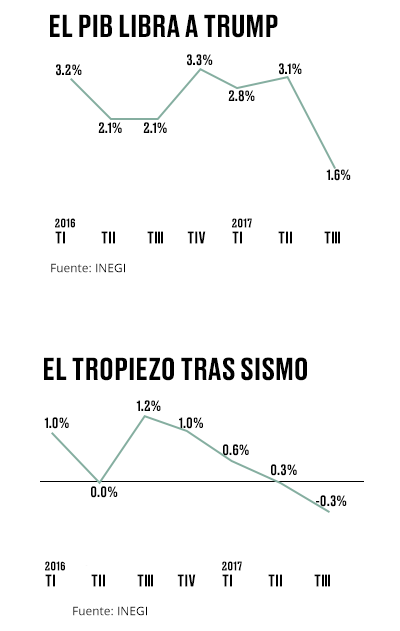 EL PIB LIBRA A TRUMP

3.2%
2.1%
2.1%
3.3%
2.8%
3.1%
1.6%

2016
TI
TII
TIII
TIV
2017
TI
TII
TIII

Fuente: INEGI

EL TROPIEZO TRAS SISMO

1.0%
0.0%
1.2%
1.0%
0.6%
0.3%
-0.3%

2016
TI
TII
TIII
TIV
2017
TI
TII
TIII

Fuente: INEGI