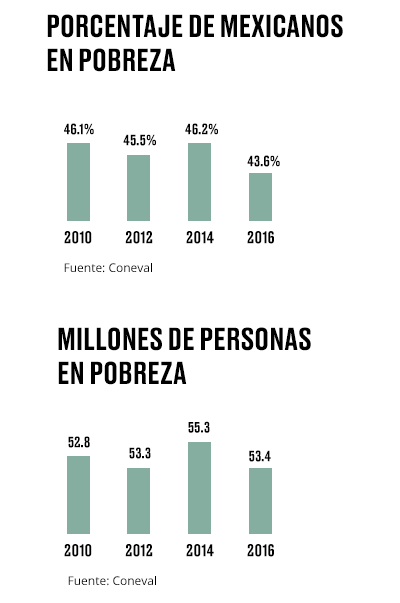 PORCENTAJE DE MEXICANOS EN POBREZA

46.1%
45.5%
46.2%
43.6%

2010
2012
2014
2016

Fuente: Coneval

MILLONES DE PERSONAS EN POBREZA

52.8
53.3
55.3
53.4

2010
2012
2014
2016

Fuente: Coneval