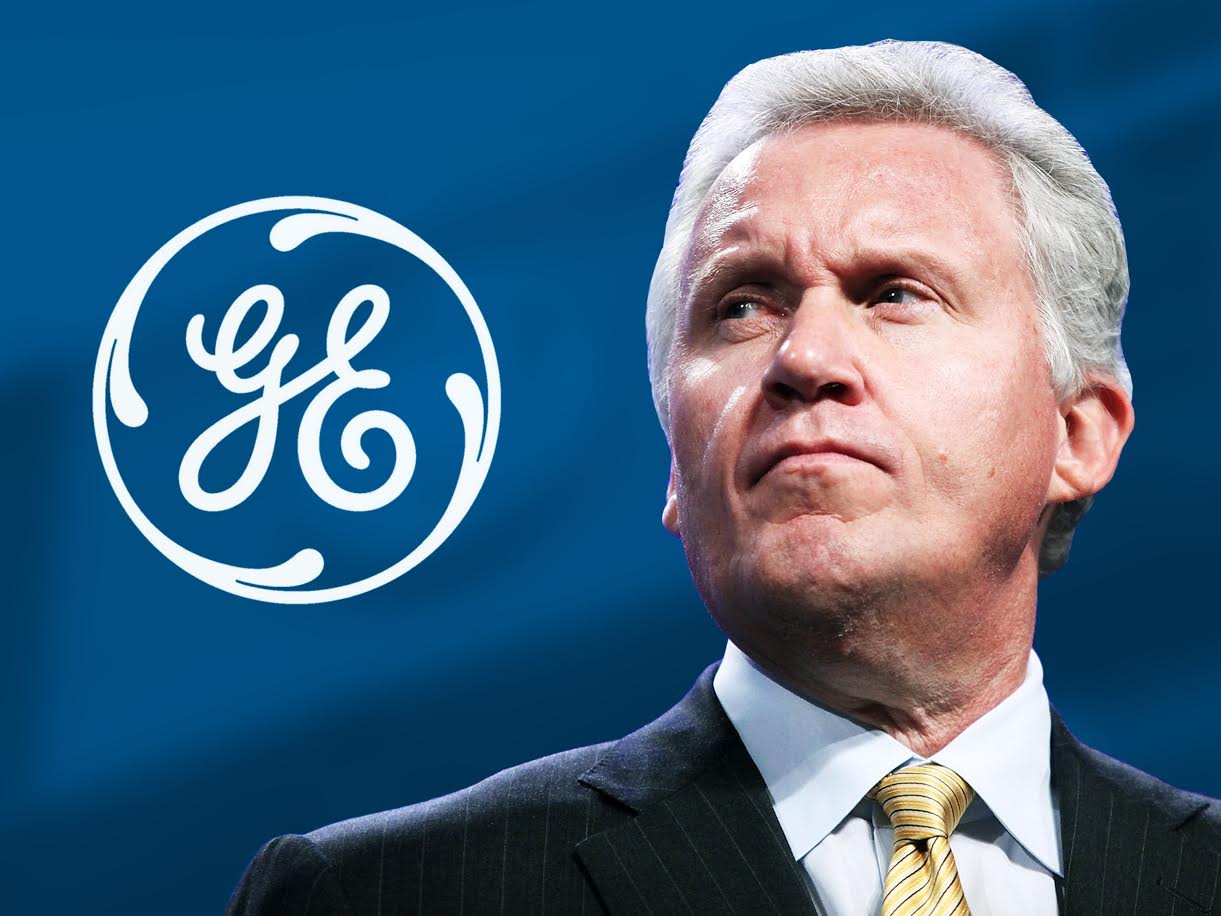 GE