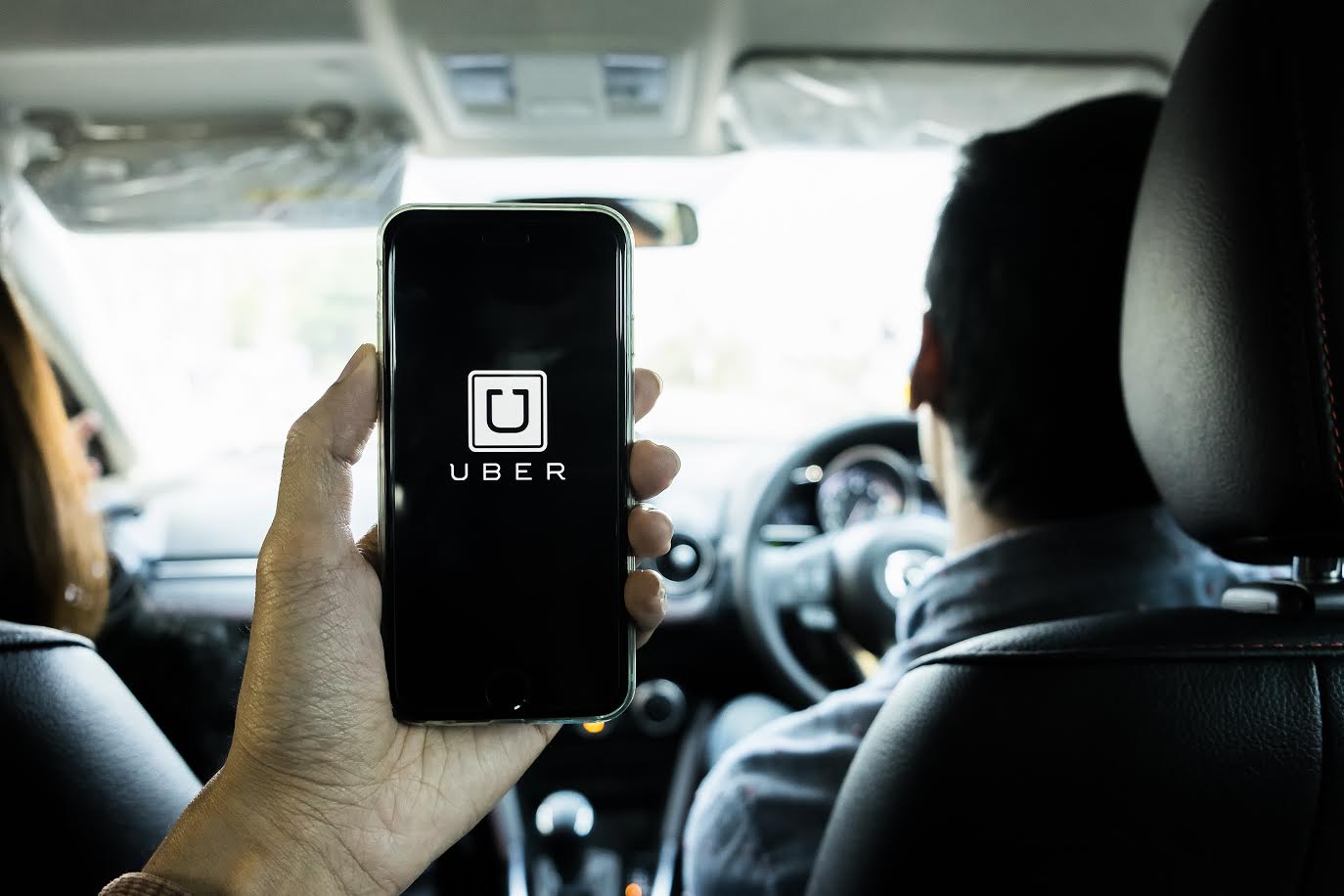 UBER