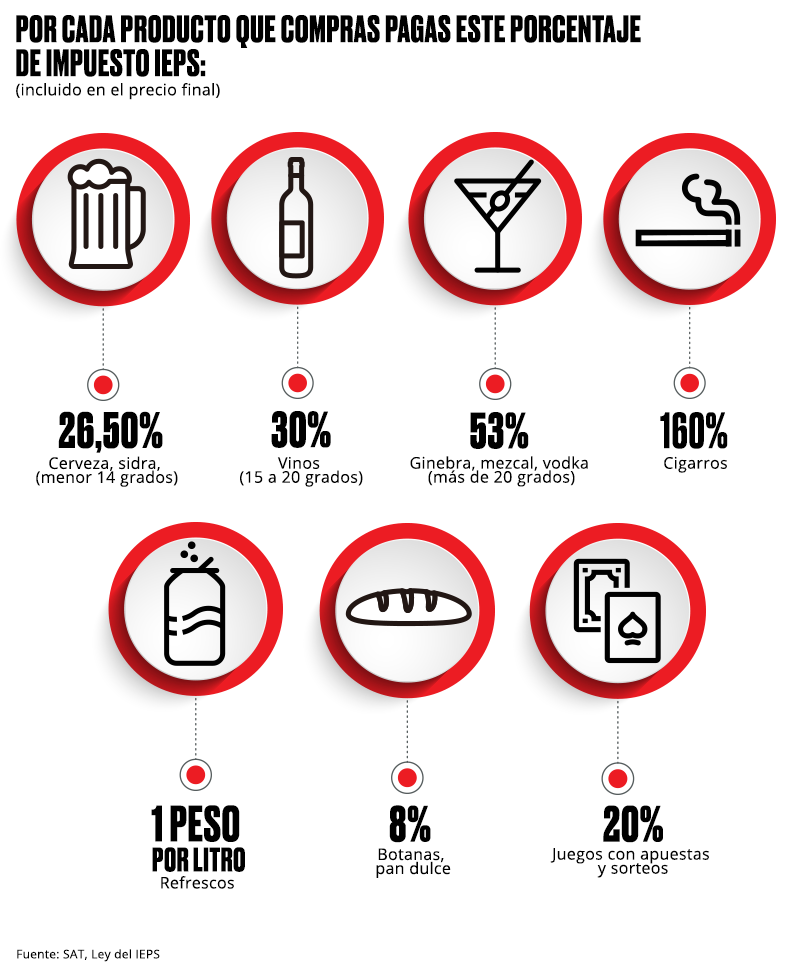 POR CADA PRODUCTO QUE COMPRAS PAGAS ESTE PORCENTAJE DE IMPUESTO IEPS:
(incluido en el precio final)

26,50%
Cerveza, sidra, (menor 14 grados)

30%
Vinos
(15 a 20 grados)

53%
Ginebra, mezcal, vodka (más de 20 grados)

160%
Cigarros

1 PESO POR LITRO
Refrescos

8%
Botanas, pan dulce

20%
Juegos con apuestas y sorteos

Fuente: SAT, Ley del IEPS