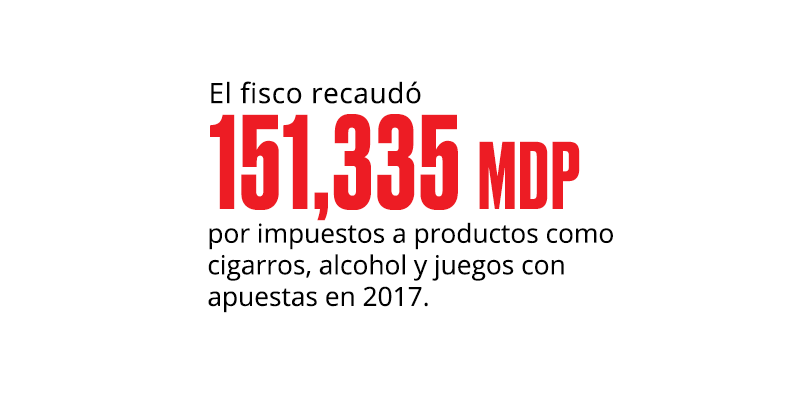 El fisco recaudó

151,335 MDP

por impuestos a productos como cigarros, alcohol y juegos con apuestas en 2017.