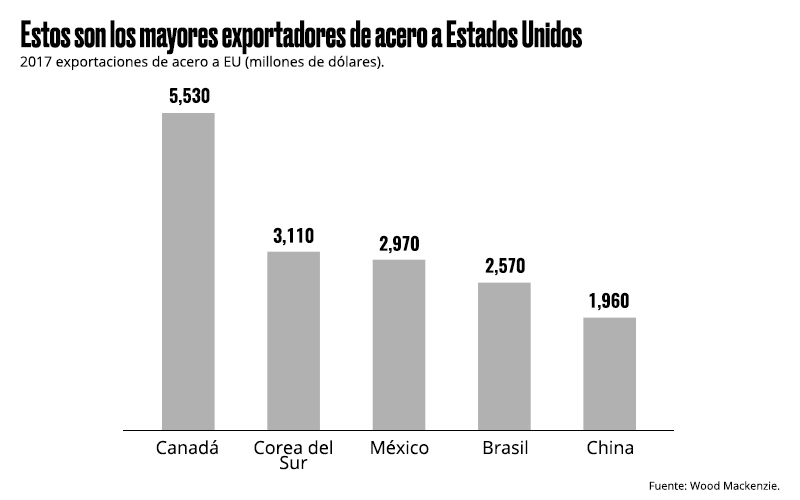 Estos son los mayores exportadores de acero a Estados Unidos
2017 exportaciones de acero a EU (millones de dólares).

5,530
3,110
2,970
2,570
1,960

Canadá
Corea del Sur
México
Brasil
China

Fuente: Wood Mackenzie.