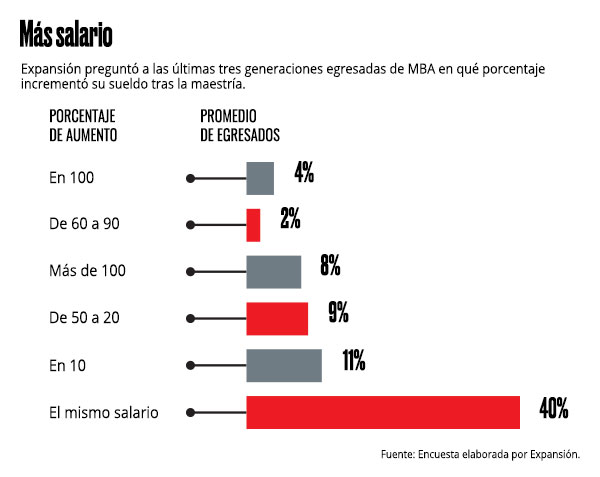 Más salario

Expansión preguntó a las últimas tres generaciones egresadas de MBA en qué porcentaje incrementó su sueldo tras la maestría.

| PORCENTAJE DE AUMENTO | PROMEDIO DE EGRESADOS |
|---|---|
| En 100 | 4% |
| De 60 a 90 | 2% |
| Más de 100 | 8% |
| De 50 a 20 | 9% |
| En 10 | 11% |
| El mismo salario | 40% |

Fuente: Encuesta elaborada por Expansión.