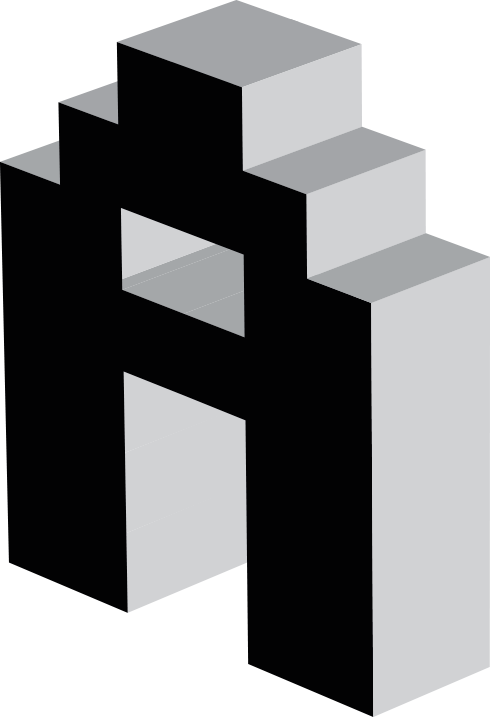 A