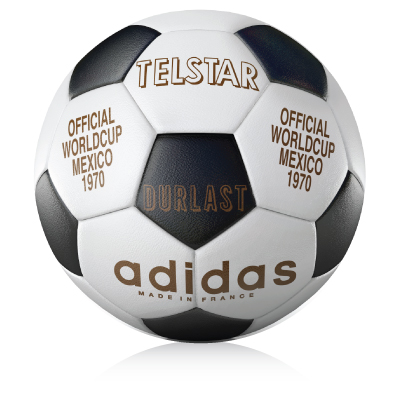 TELSTAR

OFFICIAL WORLDCUP MEXICO 1970

OFFICIAL WORLDCUP MEXICO 1970

DURLAST

adidas
MADE IN FRANCE