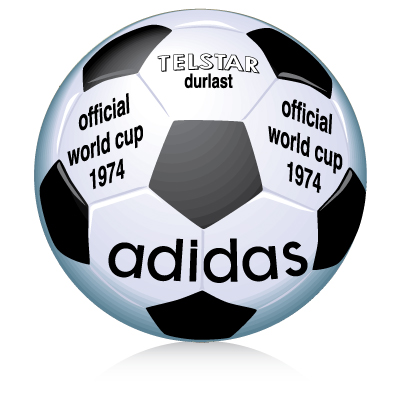 TELSTAR
durlast

official
world cup
1974

official
world cup
1974

adidas