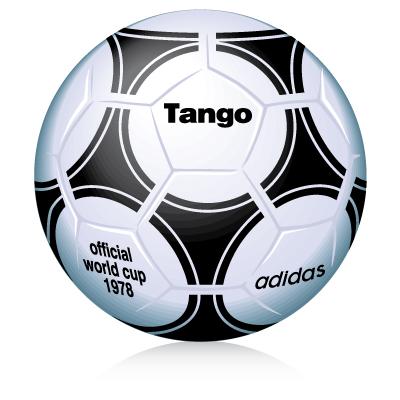 Tango

official world cup 1978

adidas