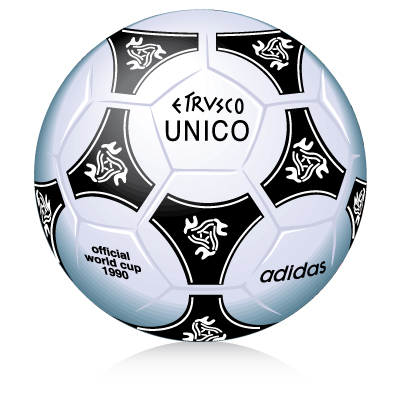 ETRVSCO
UNICO

official
world cup
1990

adidas