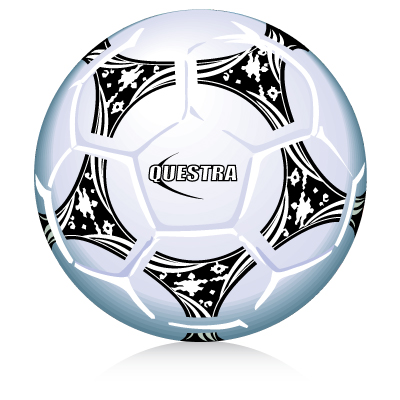 QUESTRA