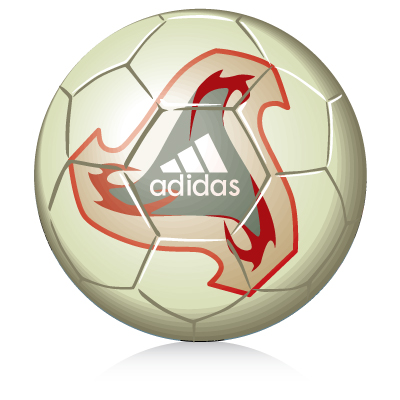 adidas