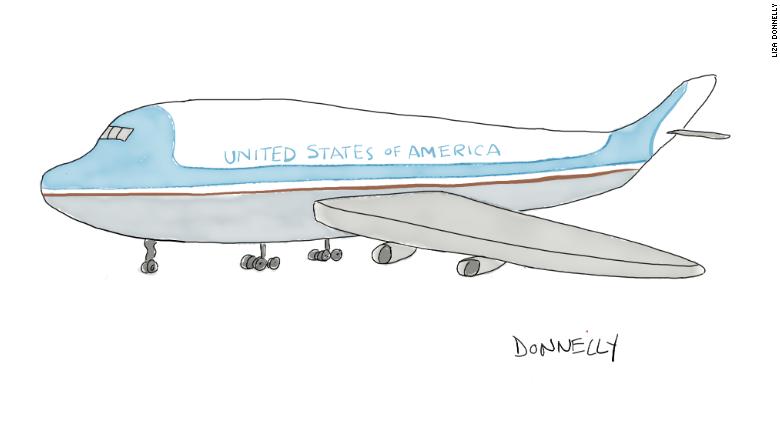 LIZA DONNELLY

UNITED STATES OF AMERICA

DONNELLY